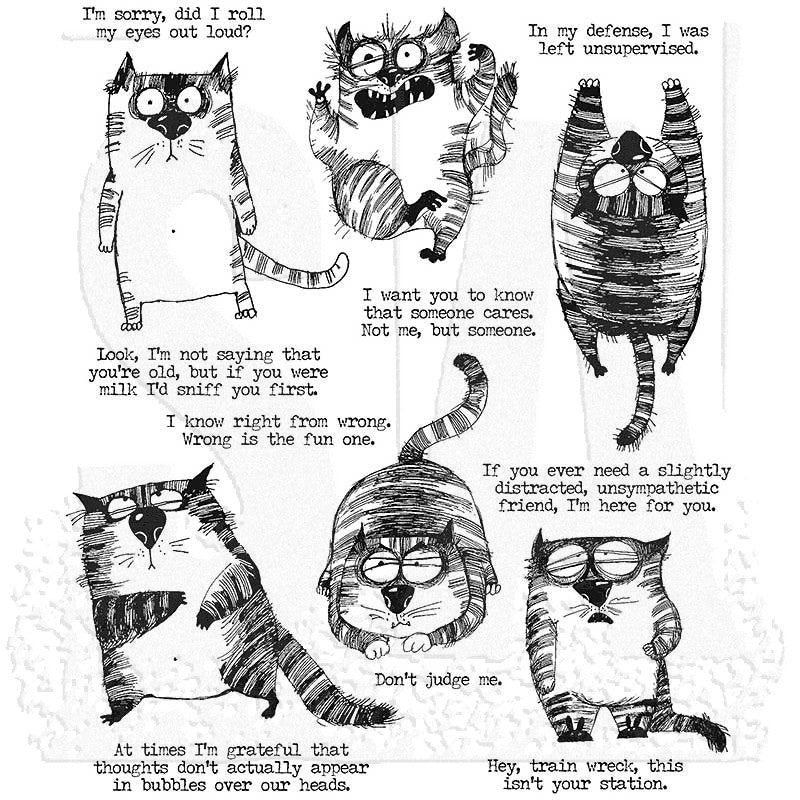 I'm sorry, did I roll my eyes out loud?

In my defense, I was left unsupervised.

I want you to know that someone cares. Not me, but someone.

Look, I'm not saying that you're old, but if you were milk I'd sniff you first.

I know right from wrong. Wrong is the fun one.

If you ever need a slightly distracted, unsympathetic friend, I'm here for you.

Don't judge me.

At times I'm grateful that thoughts don't actually appear in bubbles over our heads.

Hey, train wreck, this isn't your station.